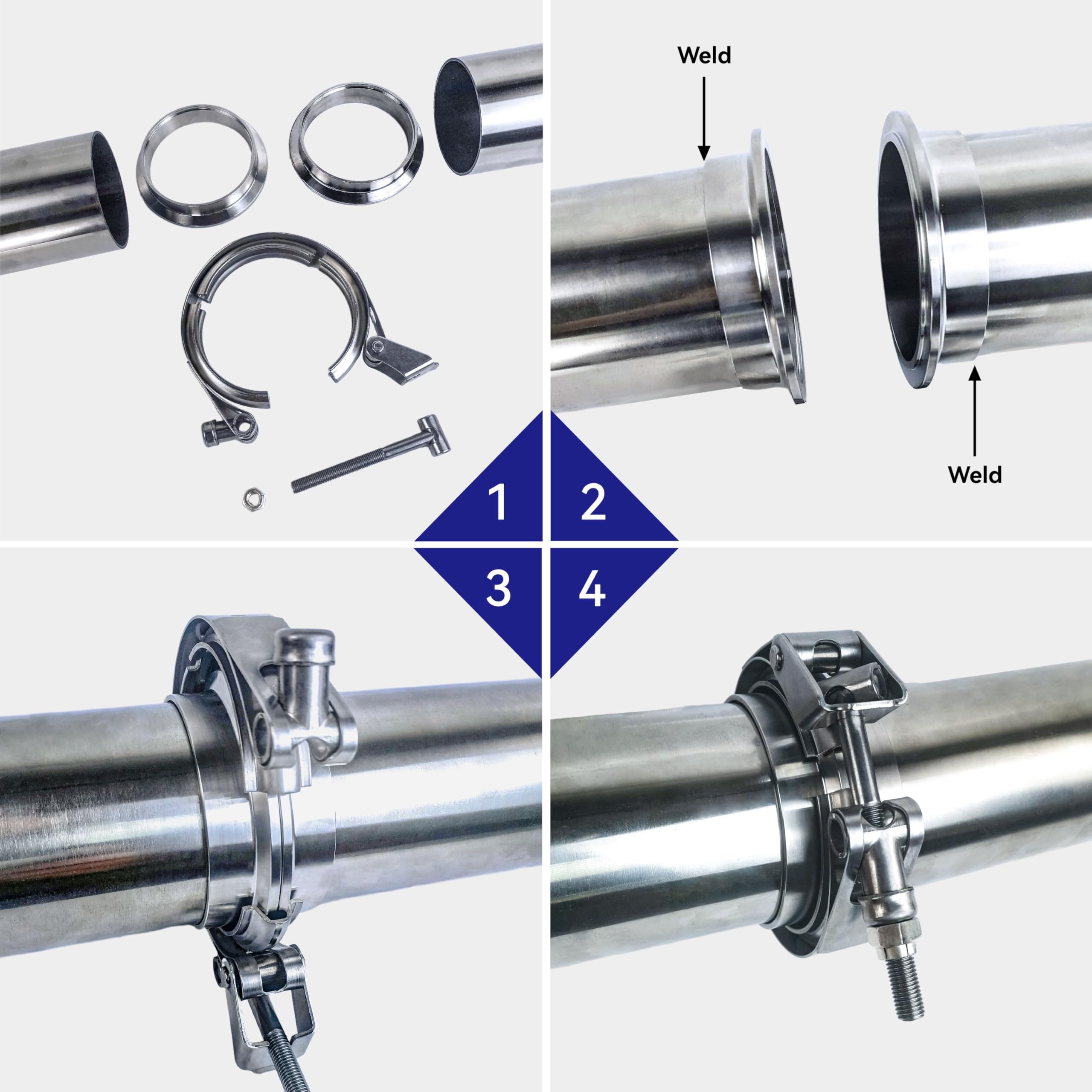 Weld

Weld

1

2

3

4