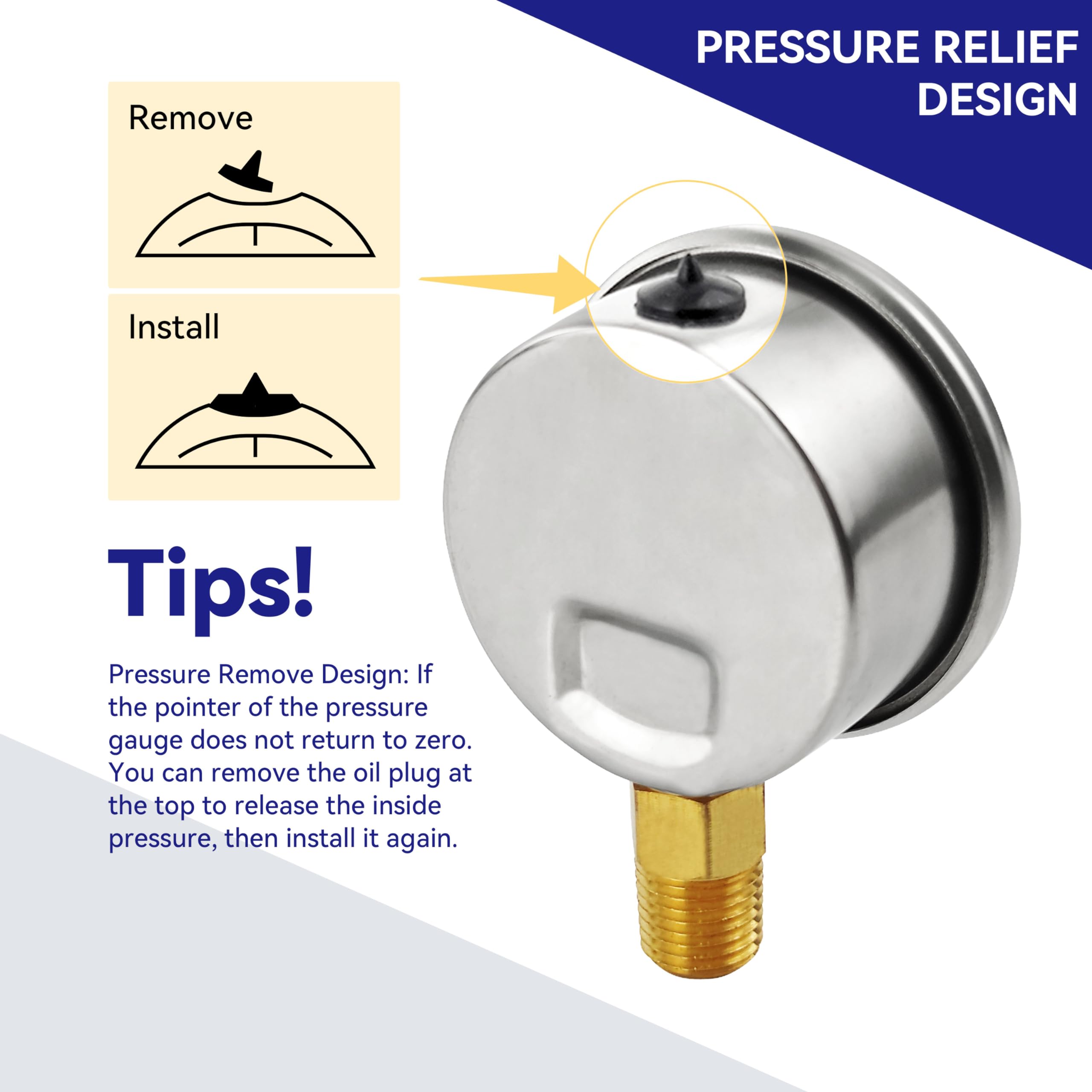 PRESSURE RELIEF DESIGN

Remove

Install

Tips!

Pressure Remove Design: If the pointer of the pressure gauge does not return to zero. You can remove the oil plug at the top to release the inside pressure, then install it again.